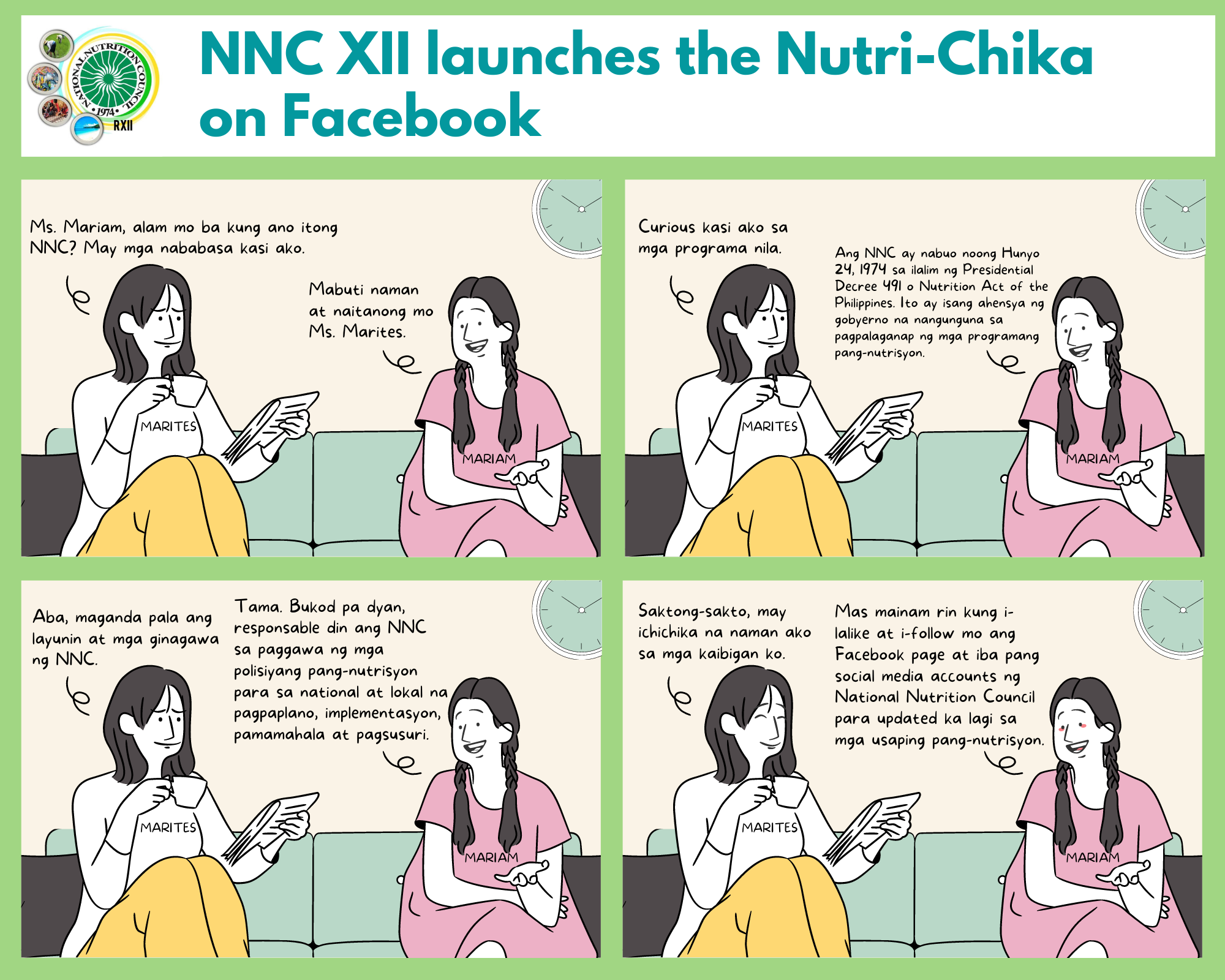 NATIONAL NUTRITION COUNCIL
•1974•
RXII

NNC XII launches the Nutri-Chika on Facebook

Ms. Mariam, alam mo ba kung ano itong NNC? May mga nababasa kasi ako.

Mabuti naman at naitanong mo Ms. Marites.

MARITES

MARIAM

Curious kasi ako sa mga programa nila.

Ang NNC ay nabuo noong Hunyo 24, 1974 sa ilalim ng Presidential Decree 491 o Nutrition Act of the Philippines. Ito ay isang ahensya ng gobyerno na nangunguna sa pagpalaganap ng mga programang pang-nutrisyon.

MARITES

MARIAM

Aba, maganda pala ang layunin at mga ginagawa ng NNC.

Tama. Bukod pa dyan, responsable din ang NNC sa paggawa ng mga polisiyang pang-nutrisyon para sa national at lokal na pagpaplano, implementasyon, pamamahala at pagsusuri.

MARITES

MARIAM

Saktong-sakto, may ichichika na naman ako sa mga kaibigan ko.

Mas mainam rin kung i-lalike at i-follow mo ang Facebook page at iba pang social media accounts ng National Nutrition Council para updated ka lagi sa mga usaping pang-nutrisyon.

MARITES

MARIAM