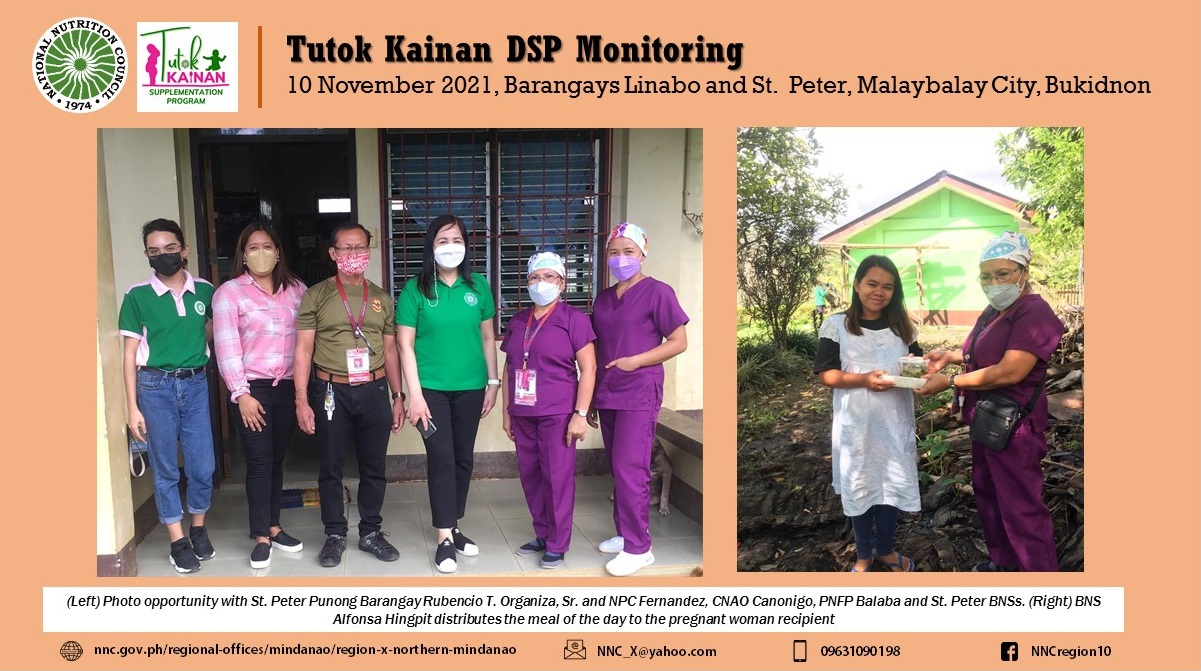 NATIONAL NUTRITION COUNCIL
1974

Tutok KAINAN
SUPPLEMENTATION PROGRAM

Tutok Kainan DSP Monitoring
10 November 2021, Barangays Linabo and St. Peter, Malaybalay City, Bukidnon

(Left) Photo opportunity with St. Peter Punong Barangay Rubencio T. Organiza, Sr. and NPC Fernandez, CNAO Canonigo, PNFP Balaba and St. Peter BNSs. (Right) BNS Alfonsa Hingpit distributes the meal of the day to the pregnant woman recipient

nnc.gov.ph/regional-offices/mindanao/region-x-northern-mindanao
NNC_X@yahoo.com
09631090198
NNCregion10